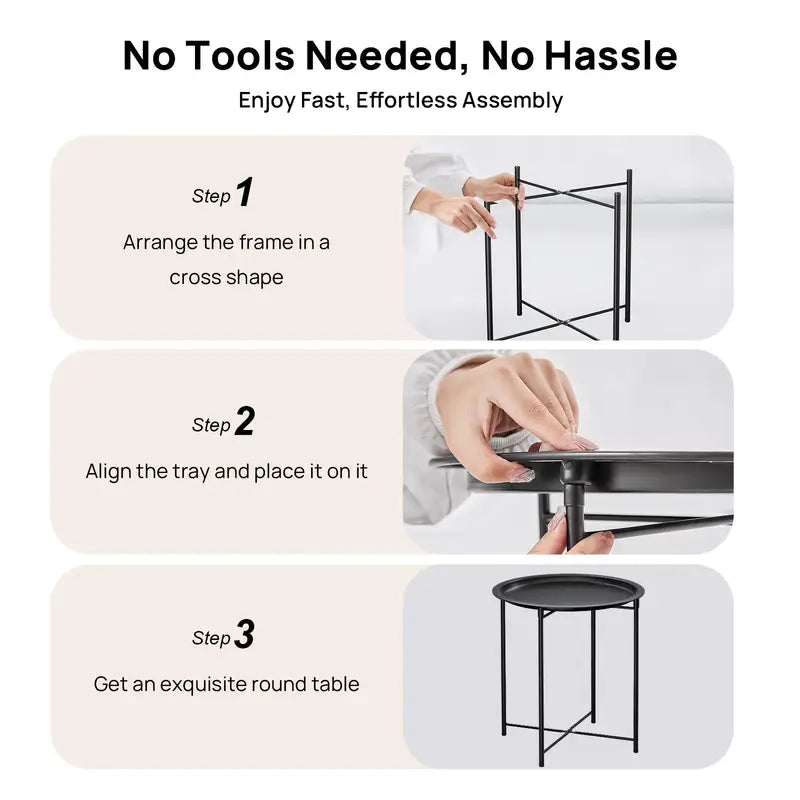 No Tools Needed, No Hassle

Enjoy Fast, Effortless Assembly

Step 1

Arrange the frame in a cross shape

Step 2

Align the tray and place it on it

Step 3

Get an exquisite round table